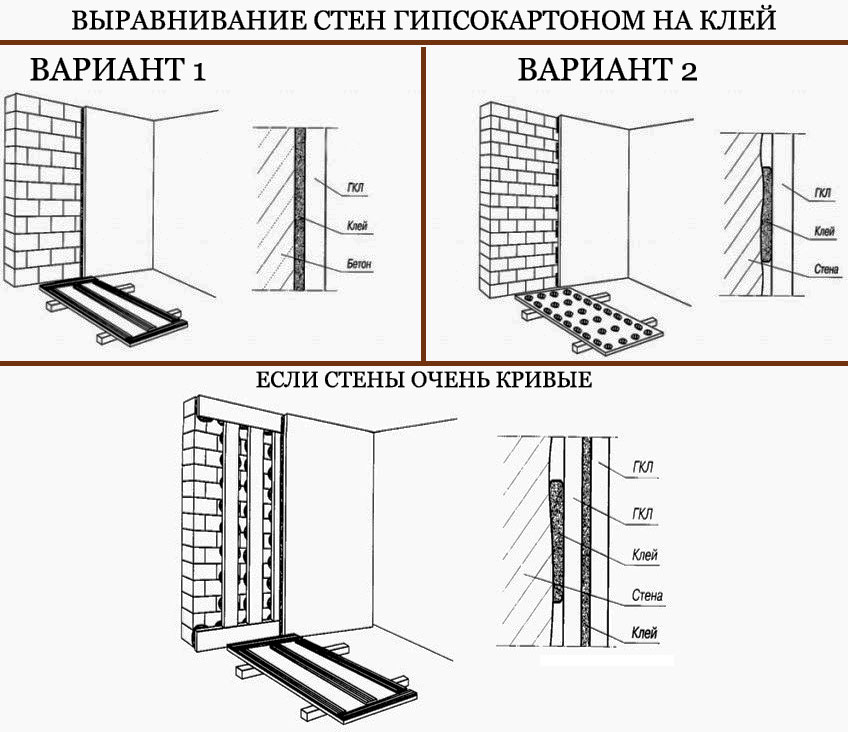 ВЫРАВНИВАНИЕ СТЕН ГИПСОКАРТОНОМ НА КЛЕЙ

ВАРИАНТ 1

ГКЛ
Клей
Бетон

ВАРИАНТ 2

ГКЛ
Клей
Стена

ЕСЛИ СТЕНЫ ОЧЕНЬ КРИВЫЕ

ГКЛ
ГКЛ
Клей
Стена
Клей