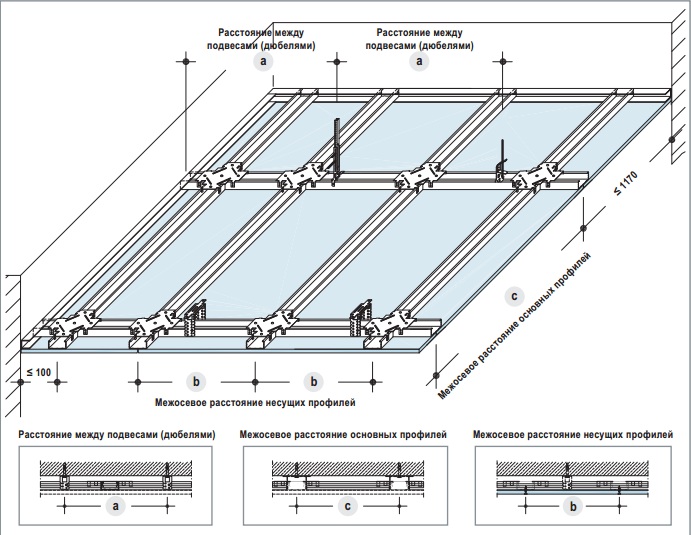 Расстояние между подвесами (дюбелями)
a

Расстояние между подвесами (дюбелями)
a

≤ 1170

c

Межосевое расстояние основных профилей

≤ 100

b

b

Межосевое расстояние несущих профилей

Расстояние между подвесами (дюбелями)

a

Межосевое расстояние основных профилей

c

Межосевое расстояние несущих профилей

b