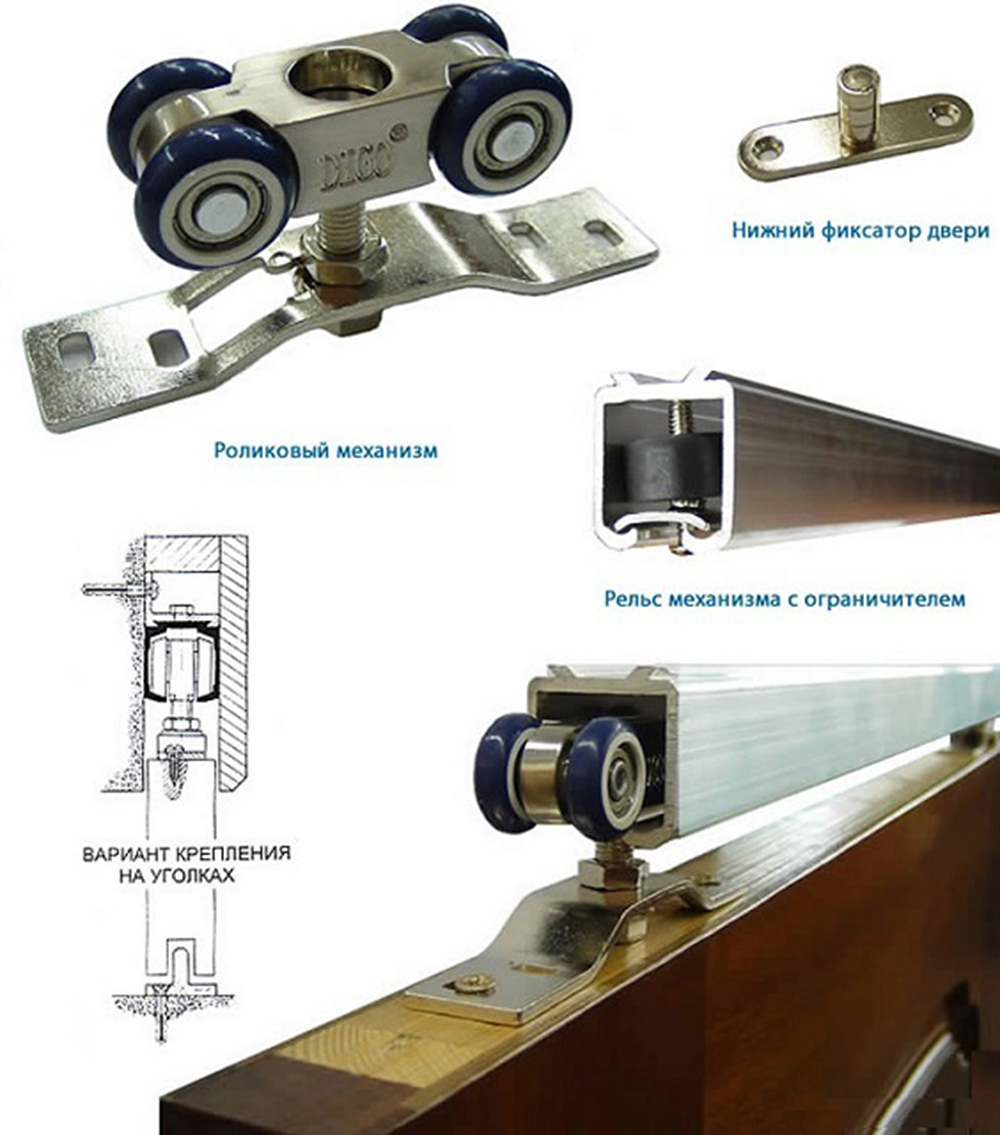 DIGO®

Нижний фиксатор двери

Роликовый механизм

Рельс механизма с ограничителем

ВАРИАНТ КРЕПЛЕНИЯ НА УГОЛКАХ