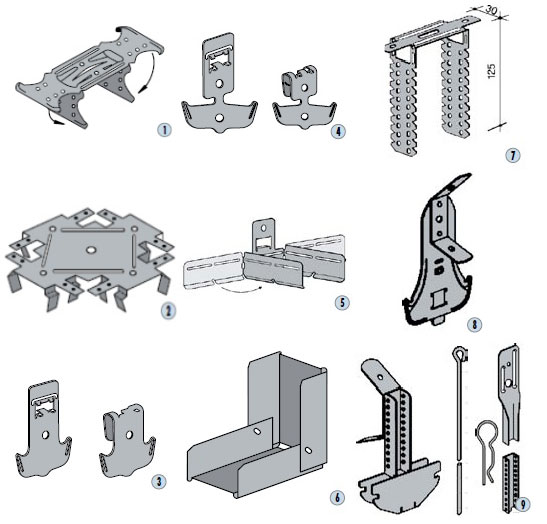 1
4
30
125
7
2
5
8
3
6
9