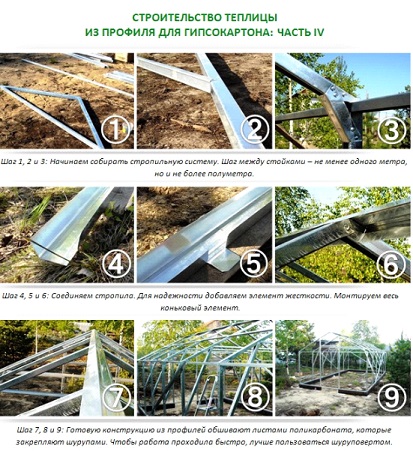 СТРОИТЕЛЬСТВО ТЕПЛИЦЫ
ИЗ ПРОФИЛЯ ДЛЯ ГИПСОКАРТОНА: ЧАСТЬ IV

1 2 3

Шаг 1, 2 и 3: Начинаем собирать стропильную систему. Шаг между стойками – не менее одного метра, но и не более полуметра.

4 5 6

Шаг 4, 5 и 6: Соединяем стропила. Для надежности добавляем элемент жесткости. Монтируем весь коньковый элемент.

7 8 9

Шаг 7, 8 и 9: Готовую конструкцию из профилей обшивают листами поликарбоната, которые закрепляют шурупами. Чтобы работа проходила быстро, лучше пользоваться шуруповертом.